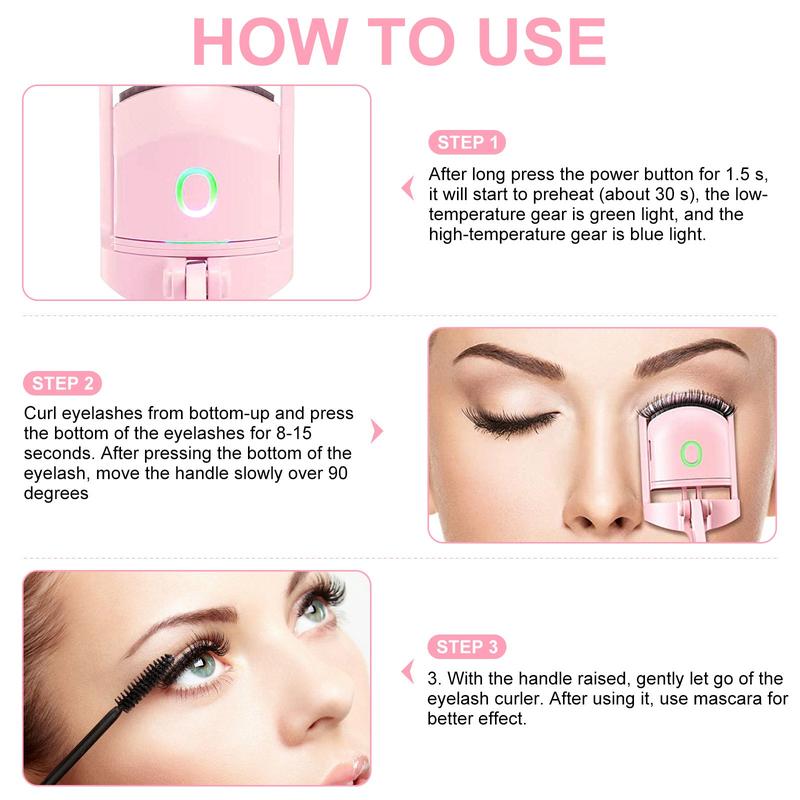 HOW TO USE

STEP 1

After long press the power button for 1.5 s, it will start to preheat (about 30 s), the low-temperature gear is green light, and the high-temperature gear is blue light.

STEP 2

Curl eyelashes from bottom-up and press the bottom of the eyelashes for 8-15 seconds. After pressing the bottom of the eyelash, move the handle slowly over 90 degrees

STEP 3

3. With the handle raised, gently let go of the eyelash curler. After using it, use mascara for better effect.